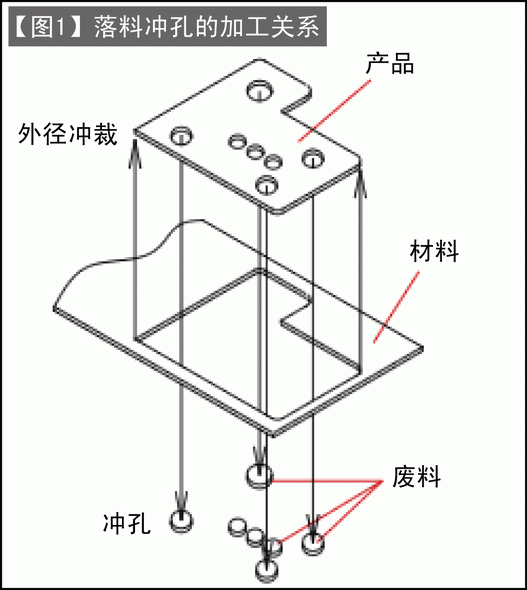 【图1】落料冲孔的加工关系

产品

外径冲裁

材料

废料

冲孔